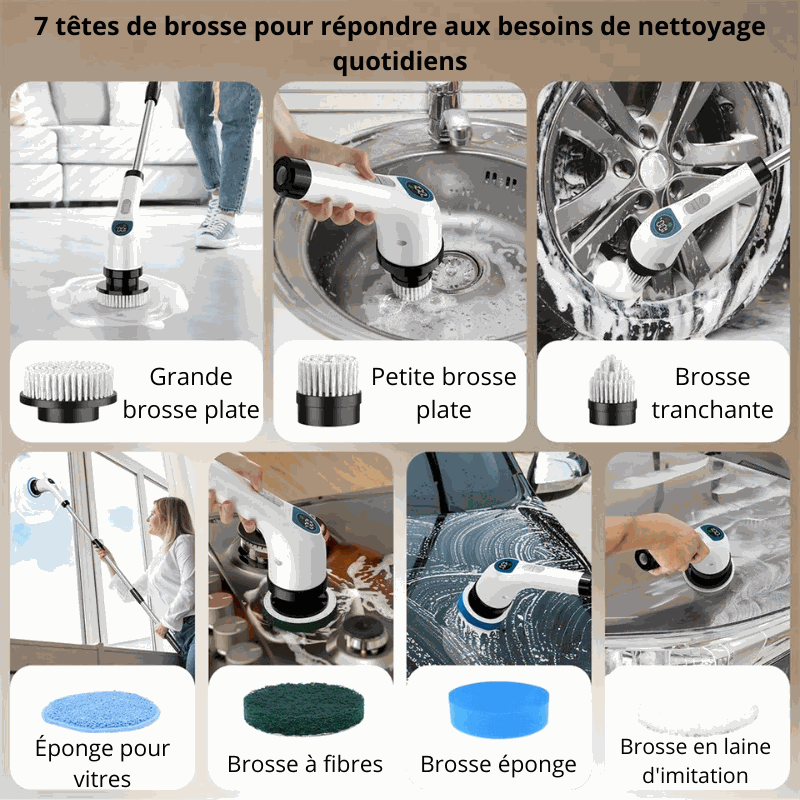 7 têtes de brosse pour répondre aux besoins de nettoyage quotidiens

Grande brosse plate

Petite brosse plate

Brosse tranchante

Éponge pour vitres

Brosse à fibres

Brosse éponge

Brosse en laine d'imitation