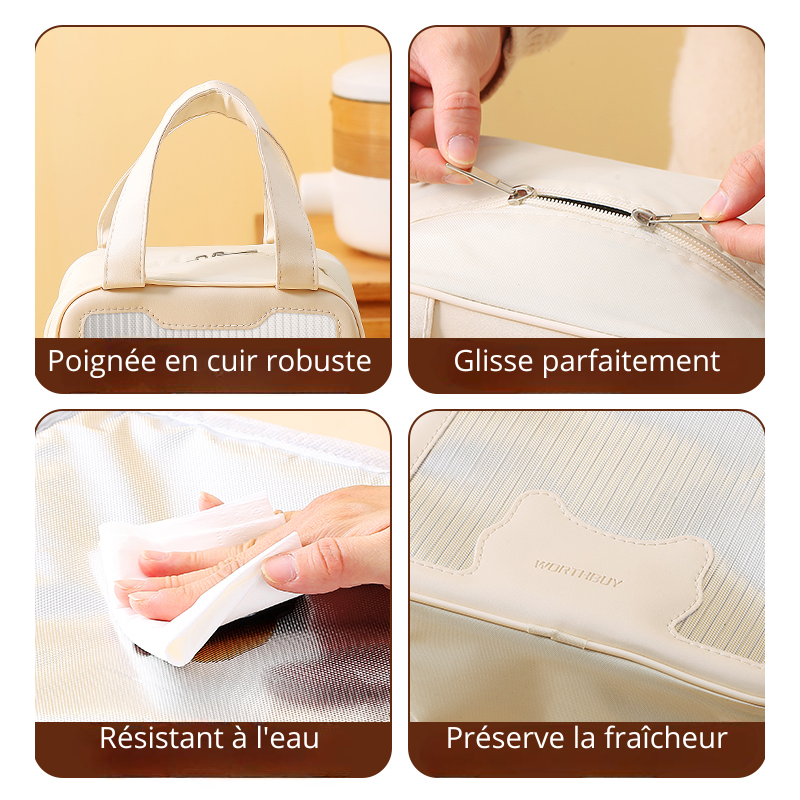 Poignée en cuir robuste

Glisse parfaitement

Résistant à l'eau

WORTHBUY

Préserve la fraîcheur