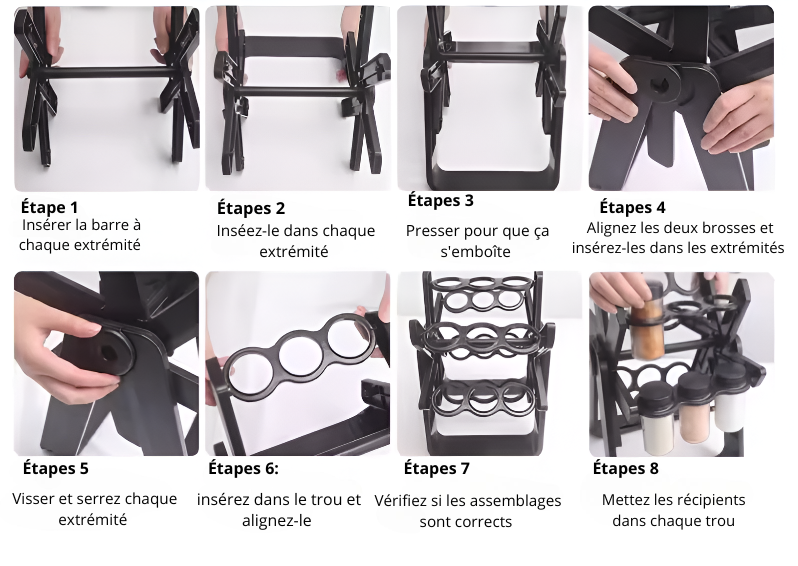 Étape 1
Insérer la barre à chaque extrémité

Étapes 2
Inséez-le dans chaque extrémité

Étapes 3
Presser pour que ça s'emboîte

Étapes 4
Alignez les deux brosses et insérez-les dans les extrémités

Étapes 5
Visser et serrez chaque extrémité

Étapes 6:
insérez dans le trou et alignez-le

Étapes 7
Vérifiez si les assemblages sont corrects

Étapes 8
Mettez les récipients dans chaque trou