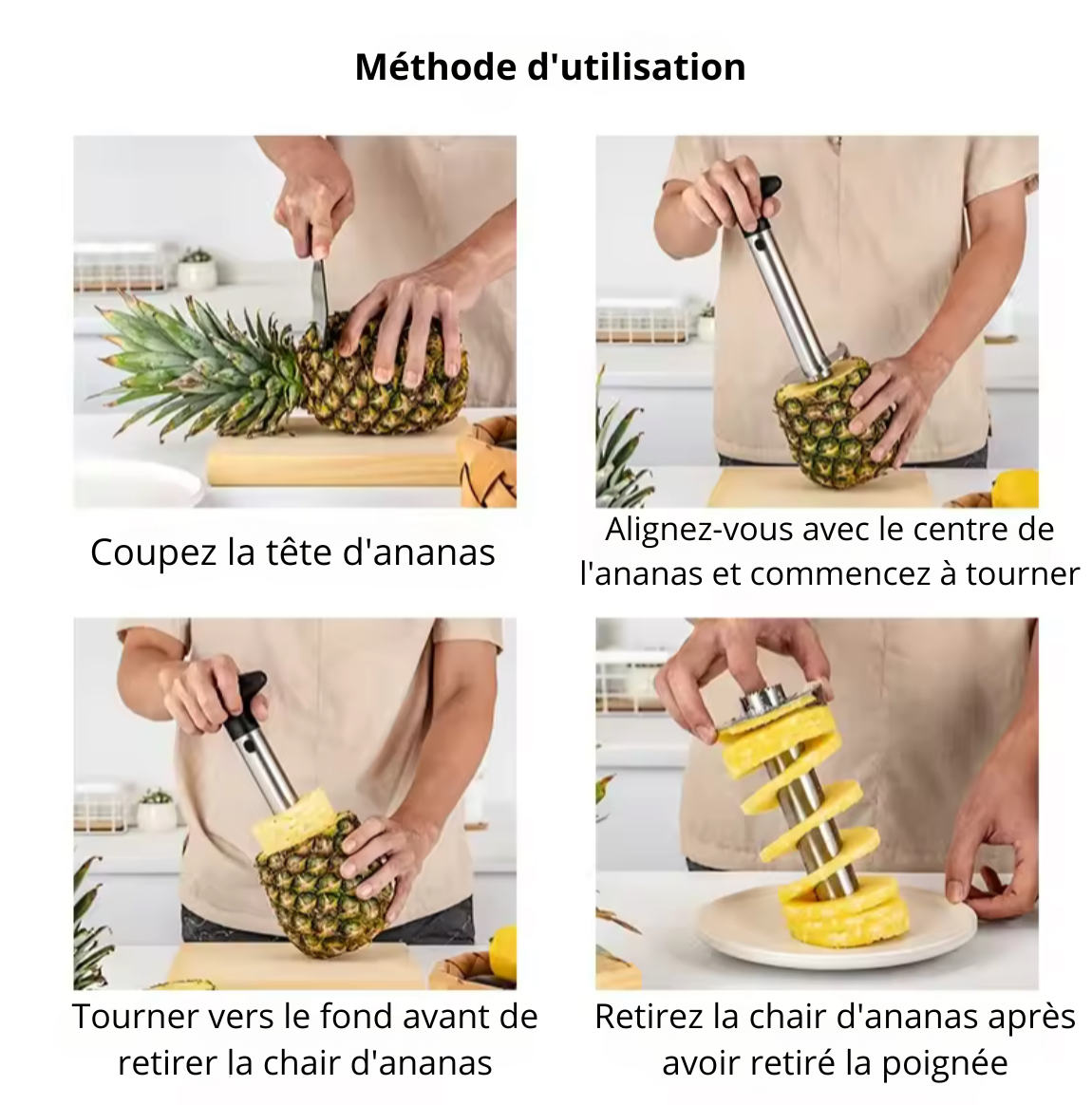 Méthode d'utilisation

Coupez la tête d'ananas

Alignez-vous avec le centre de l'ananas et commencez à tourner

Tourner vers le fond avant de retirer la chair d'ananas

Retirez la chair d'ananas après avoir retiré la poignée