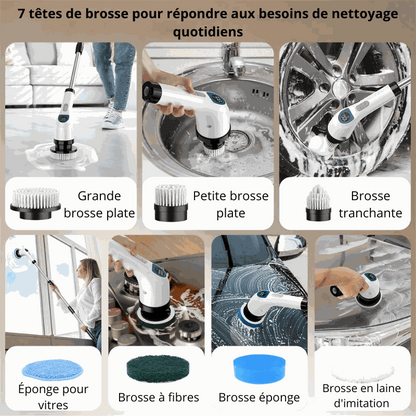 7 têtes de brosse pour répondre aux besoins de nettoyage quotidiens

Grande brosse plate

Petite brosse plate

Brosse tranchante

Éponge pour vitres

Brosse à fibres

Brosse éponge

Brosse en laine d'imitation