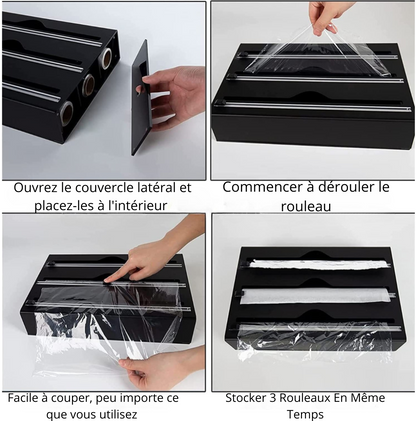 Ouvrez le couvercle latéral et placez-les à l'intérieur

Commencer à dérouler le rouleau

Facile à couper, peu importe ce que vous utilisez

Stocker 3 Rouleaux En Même Temps